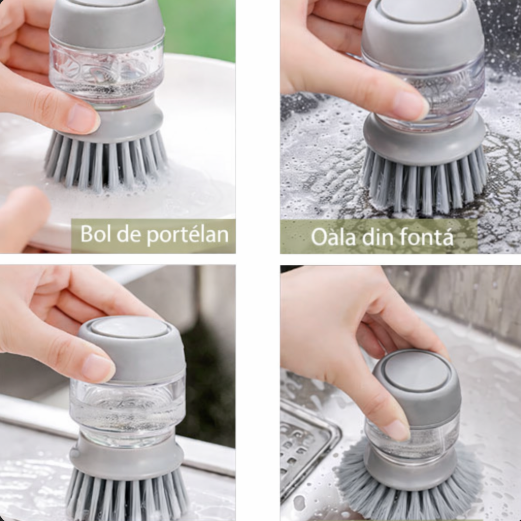 Bol de portélan

Oala din fontá